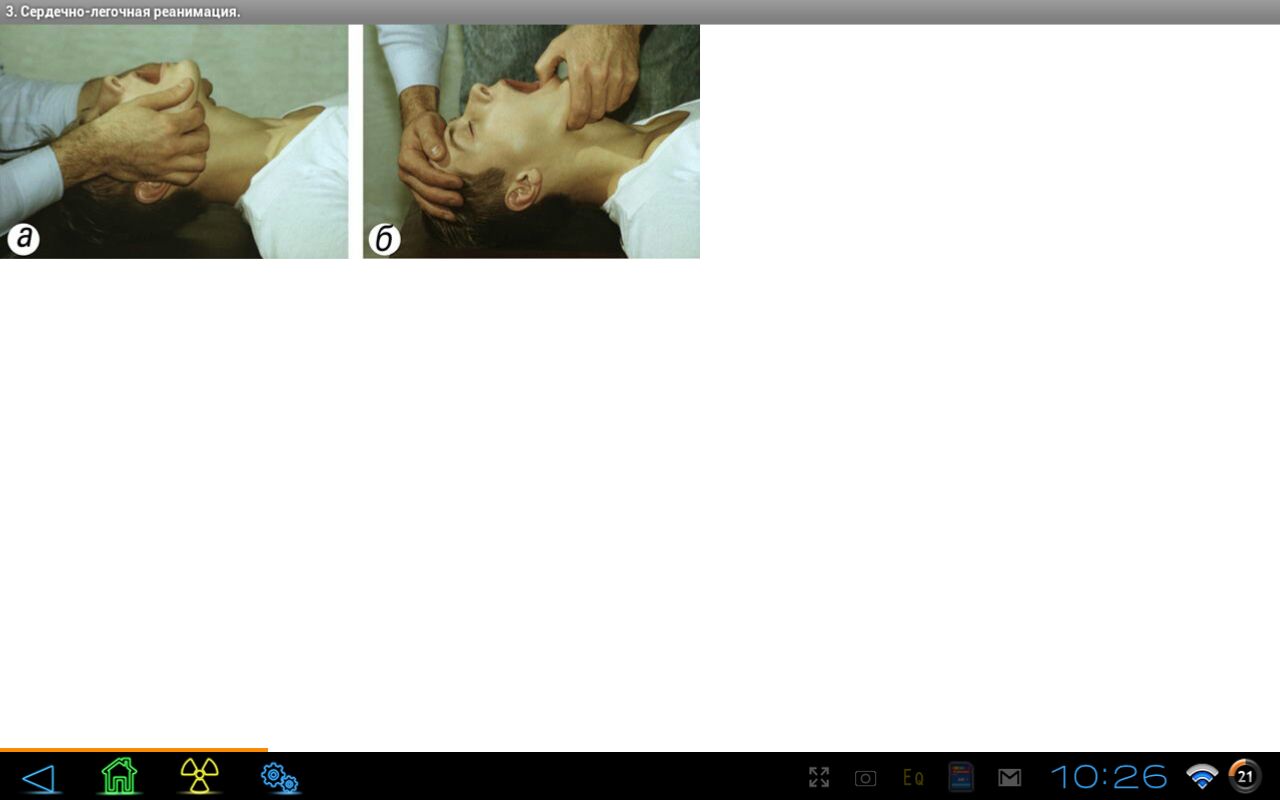 3. Сердечно-легочная реанимация.

а

б

Eq

10:26

21